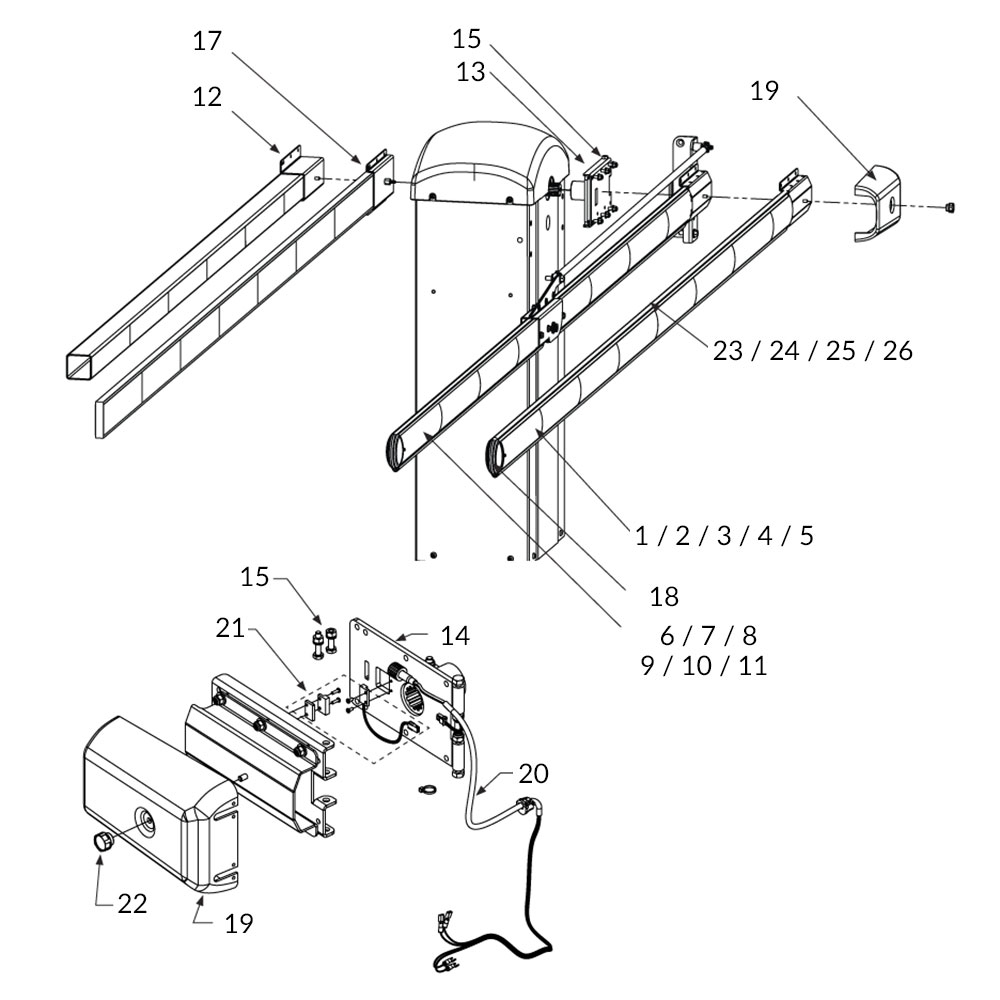 17
12
15
13
19
23 / 24 / 25 / 26
1 / 2 / 3 / 4 / 5
18
6 / 7 / 8
9 / 10 / 11
15
21
14
20
22
19